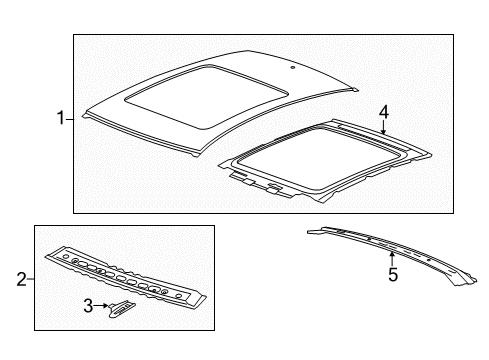 1
4
2
3
5