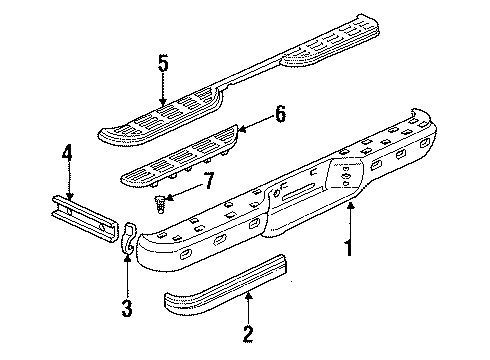 5
6
4
7
1
3
2