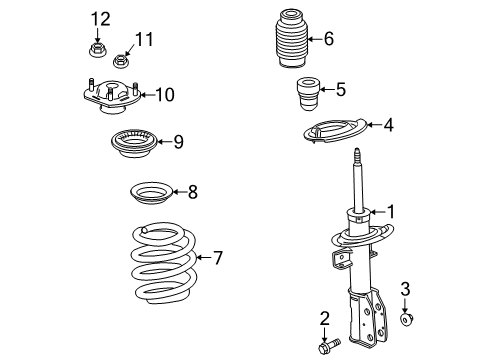 12
11
10
9
8
7
6
5
4
1
3
2