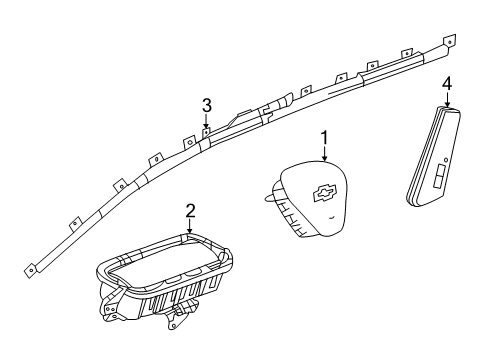 3
4
1
2