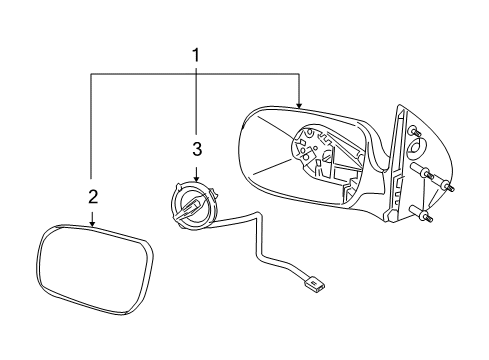 1
3
2