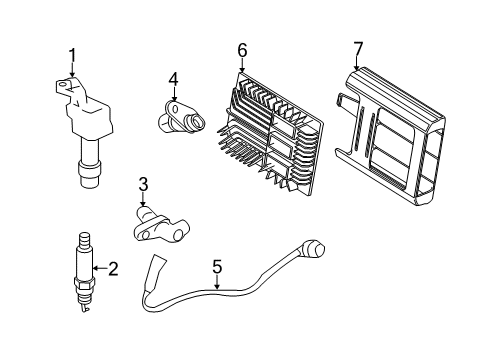 1
4
6
7
3
2
5