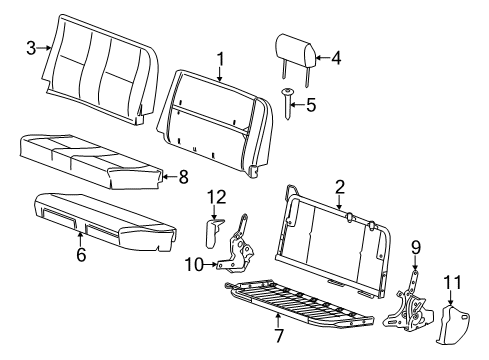 3
1
4
5
8
12
2
6
10
9
11
7