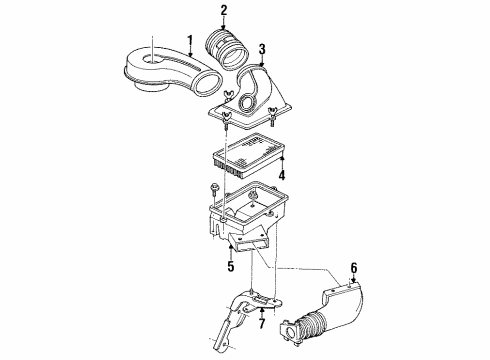 2
1
3
4
5
6
7