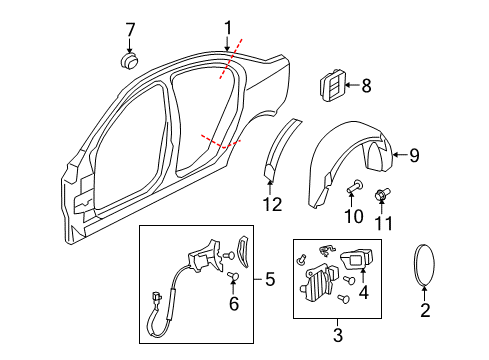 7
1
8
9
12
10
11
5
6
4
3
2