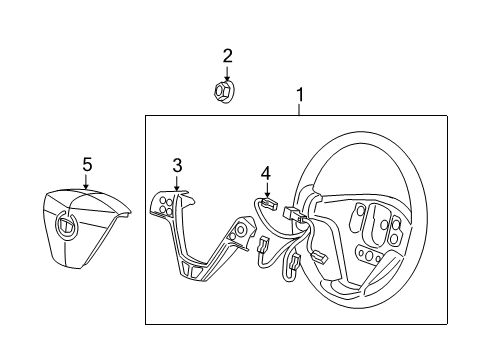 2
1
5
3
4