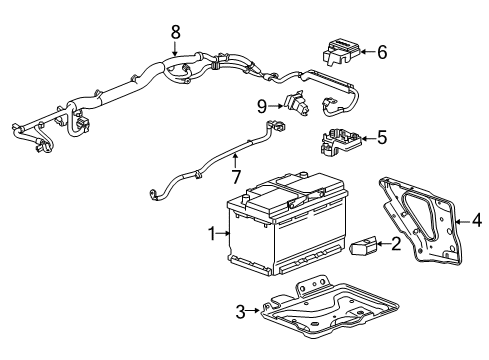 8
6
9
5
7
4
1
2
3