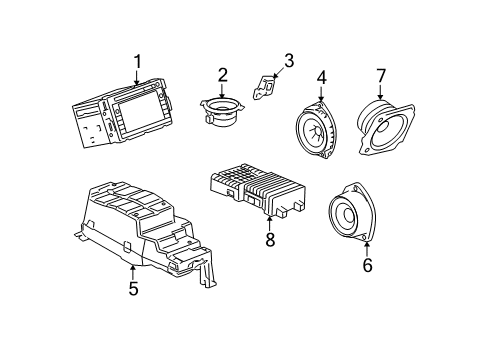 1
2
3
4
7
8
6
5