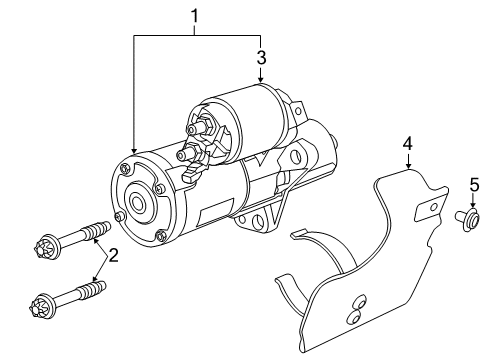 1
3
4
5
2