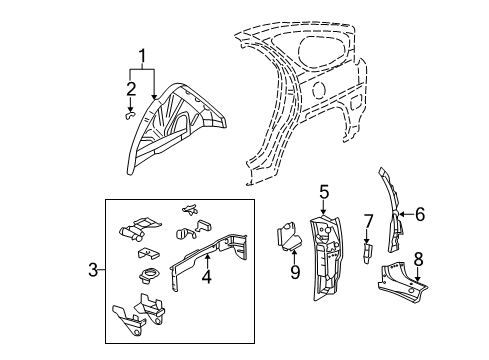 1
2
3
4
5
6
7
8
9