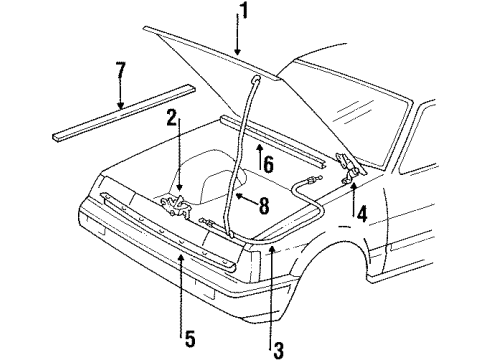 1
7
2
6
8
4
5
3