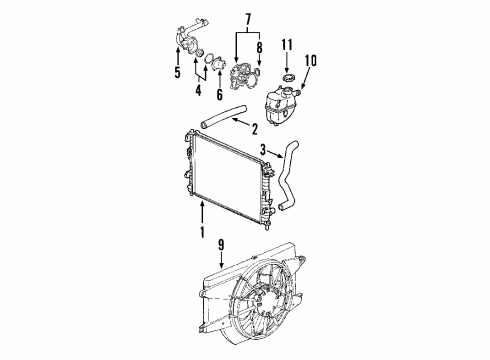 7
8
11
10
5
4
6
2
3
1
9