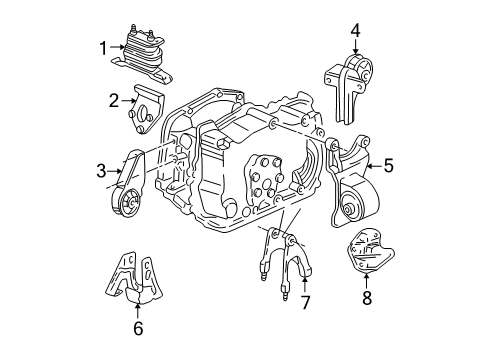 1
2
3
4
5
6
7
8