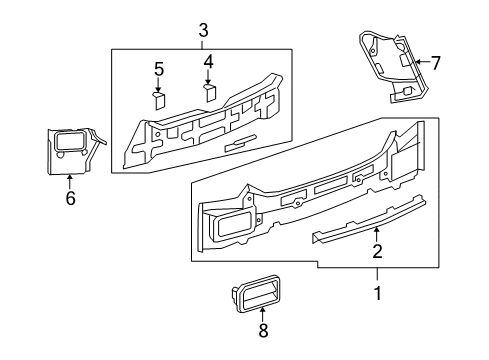 3
5
4
7
6
2
1
8