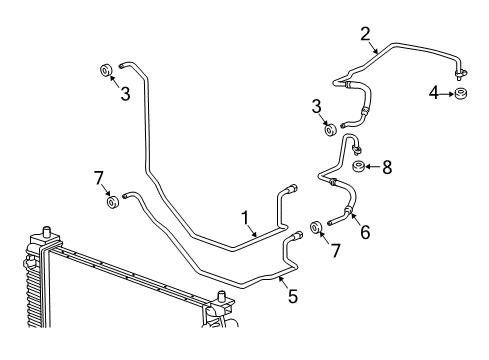 2
3
4
3
8
7
1
6
7
5