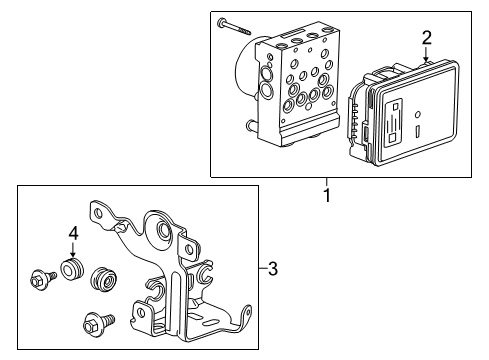 2
1
4
3