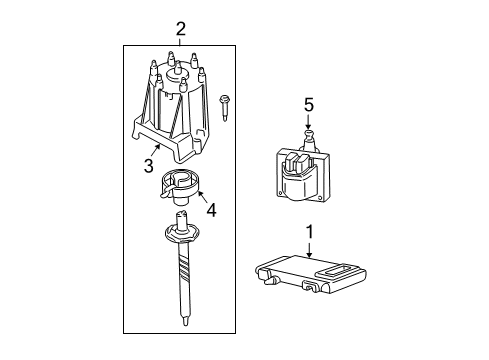 2
3
4
5
1