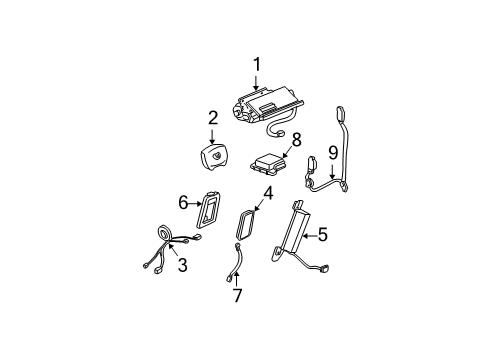 1
2
8
9
6
4
5
3
7