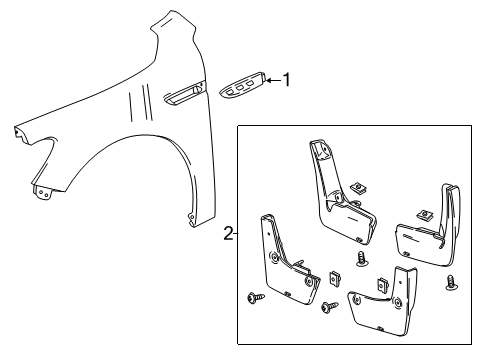 1
2