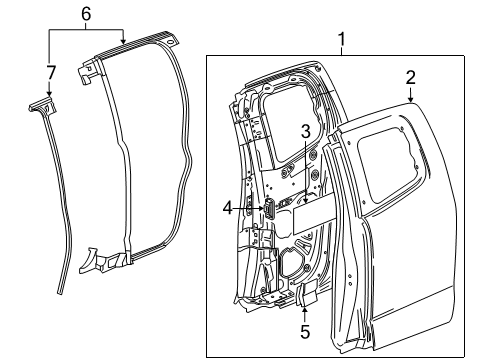 6
7
1
2
3
4
5