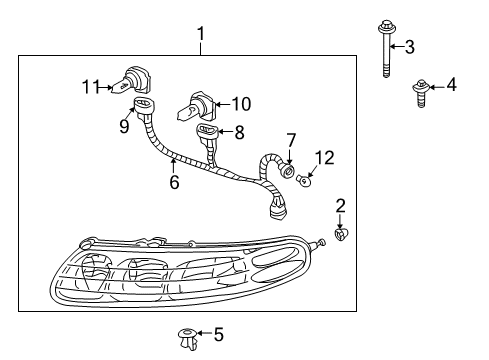 1
3
4
11
10
9
8
7
12
6
2
5