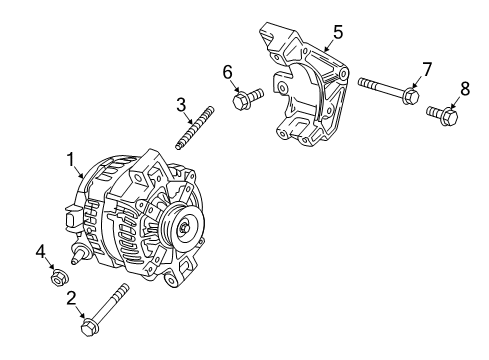 5
6
7
8
3
1
4
2