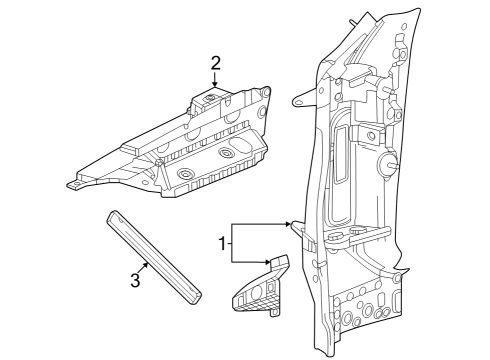 2

1

3