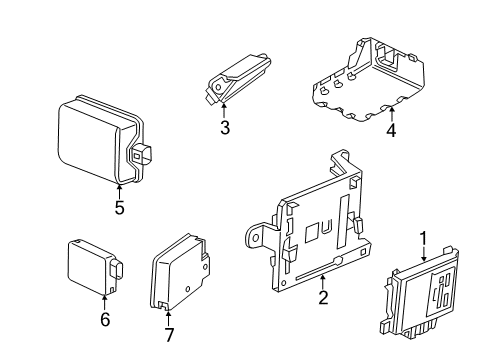 3
4
5
1
2
6
7