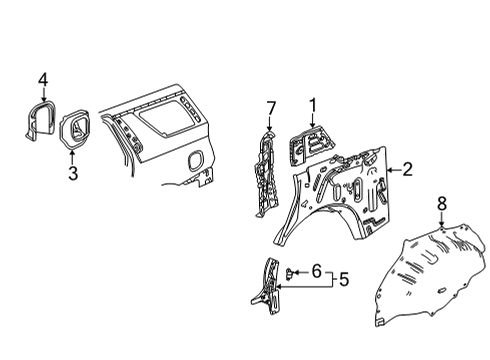 4
3
7
1
2
8
6
5