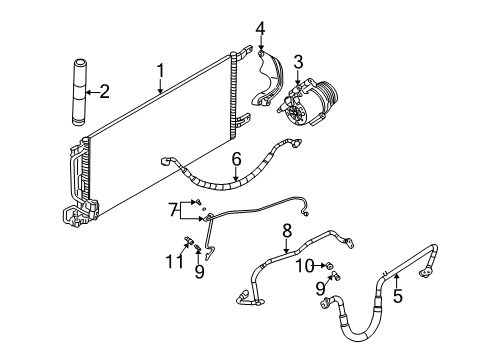 4
3
1
2
6
7
8
11
9
10
9
5