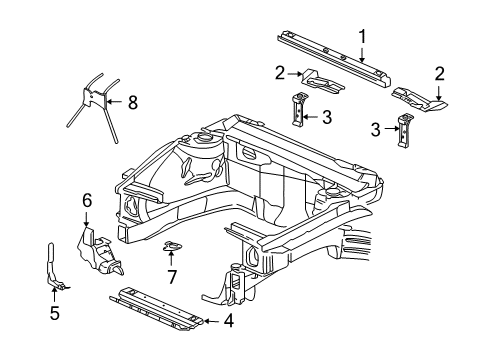 1
2
2
8
3
3
6
7
5
4