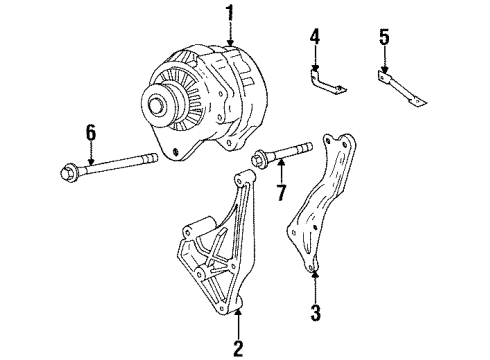 1
4
5
6
7
3
2