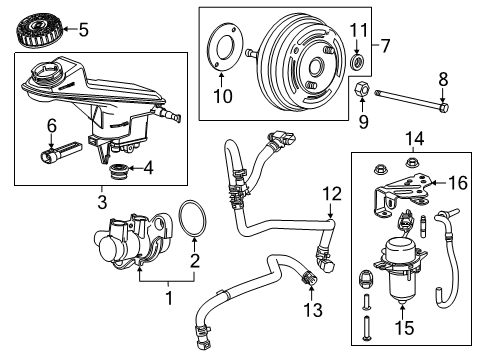 5
11
7
10
8
9
6
4
3
14
16
12
2
1
13
15