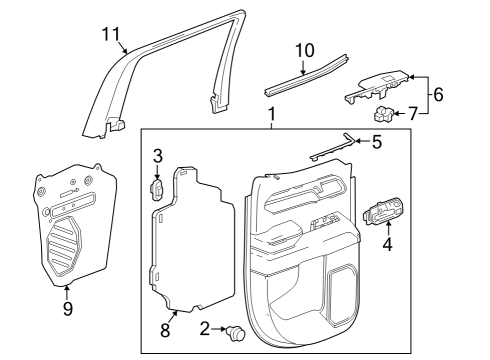 11
10
6
7
1
5
3
4
9
8
2