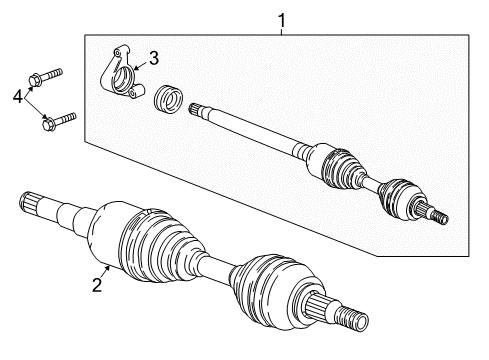 1
3
4
2