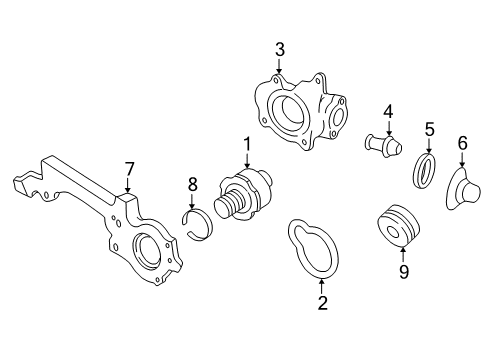 3
4
5
6
1
7
8
9
2