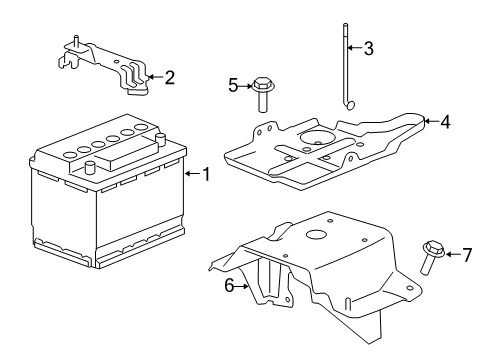 3
2
5
4
1
7
6