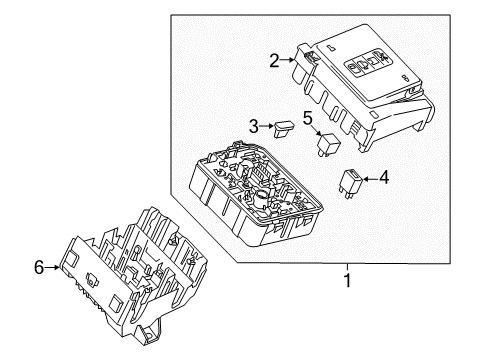 2
3
5
4
6
1