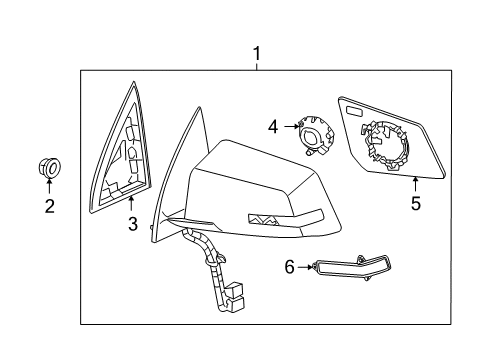 1
2
3
4
5
6