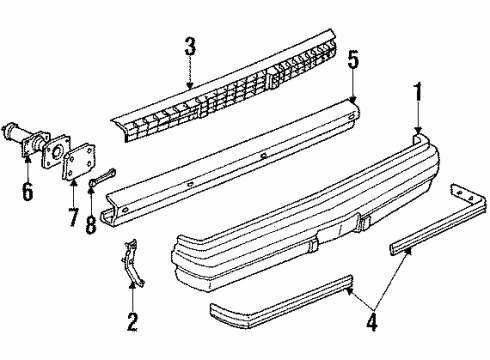 3
5
1
6
7
8
2
4