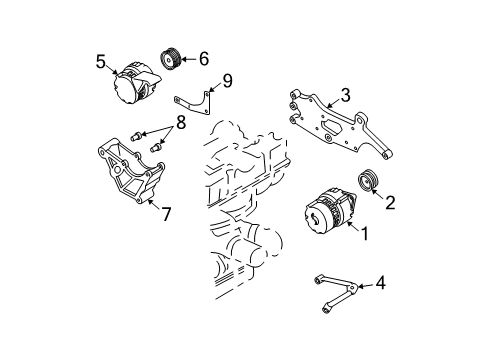 5
6
9
3
8
7
2
1
4