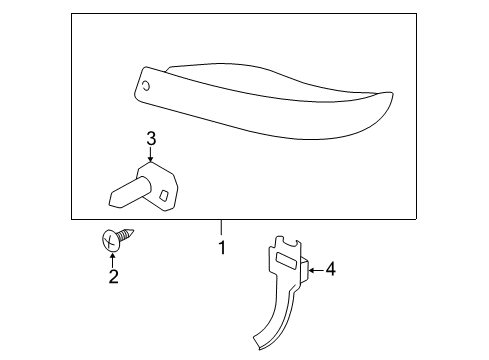 3
1
2
4