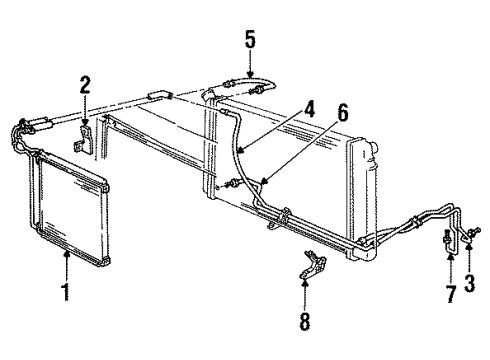 5
2
4
6
1
8
7
3