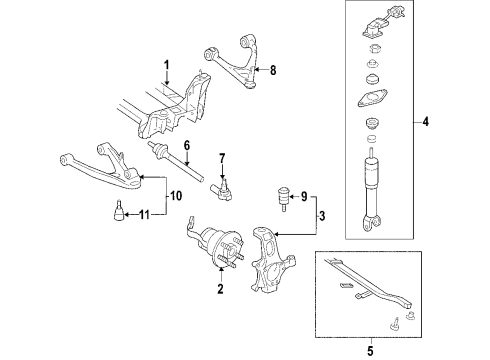 1
8
4
6
7
10
9
3
11
2
5