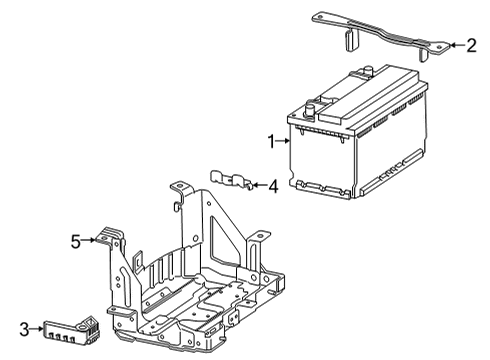 2
1
4
5
3