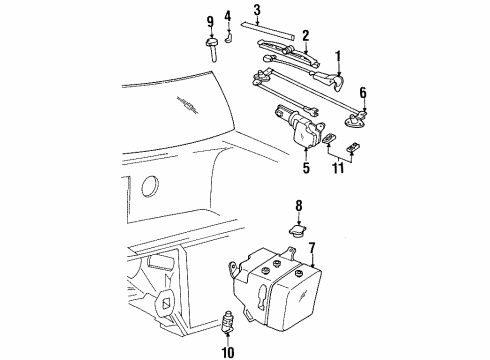 9
4
3
2
1
6
5
11
8
7
10