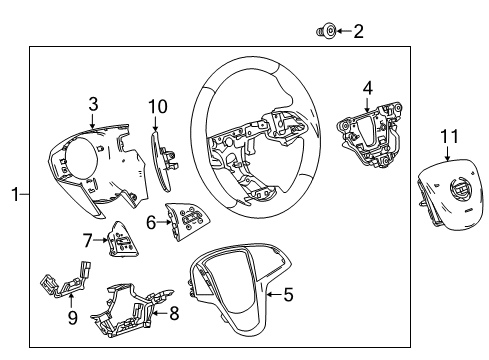 2
3
10
4
11
1
6
7
5
9
8