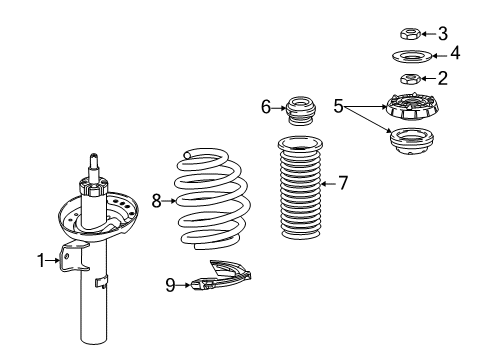 3
4
2
6
5
7
8
1
9