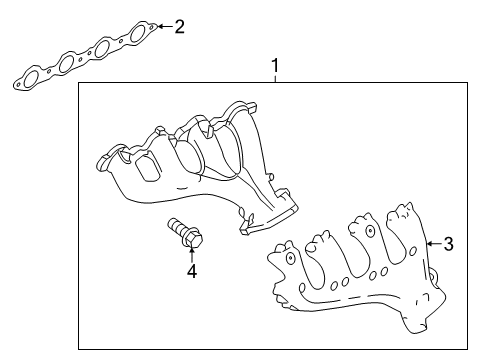 2
1
3
4