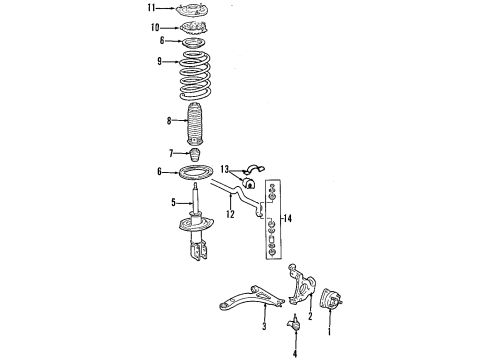 11
10
6
9
8
7
6
13
5
12
14
3
2
1
4